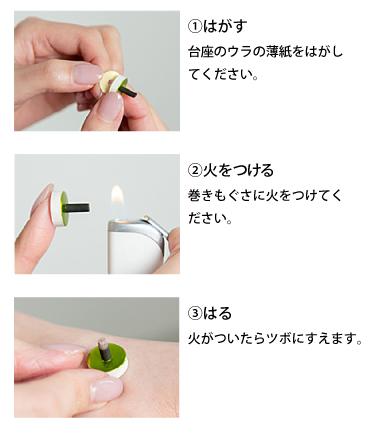 ①はがす
台座のウラの薄紙をはがしてください。

②火をつける
巻きもぐさに火をつけてください。

③はる
火がついたらツボにすえます。