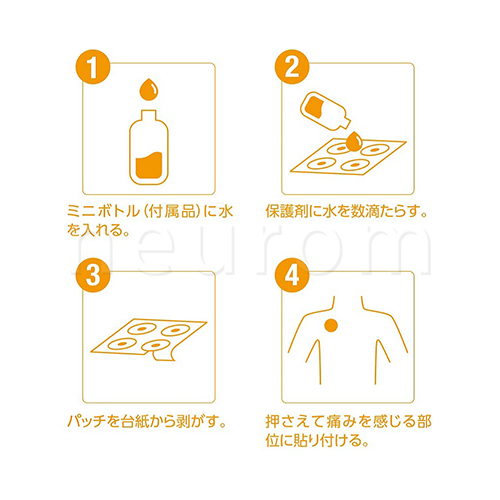 1

ミニボトル(付属品)に水を入れる。

2

保護剤に水を数滴たらす。

neurom

3

パッチを台紙から剥がす。

4

押さえて痛みを感じる部位に貼り付ける。